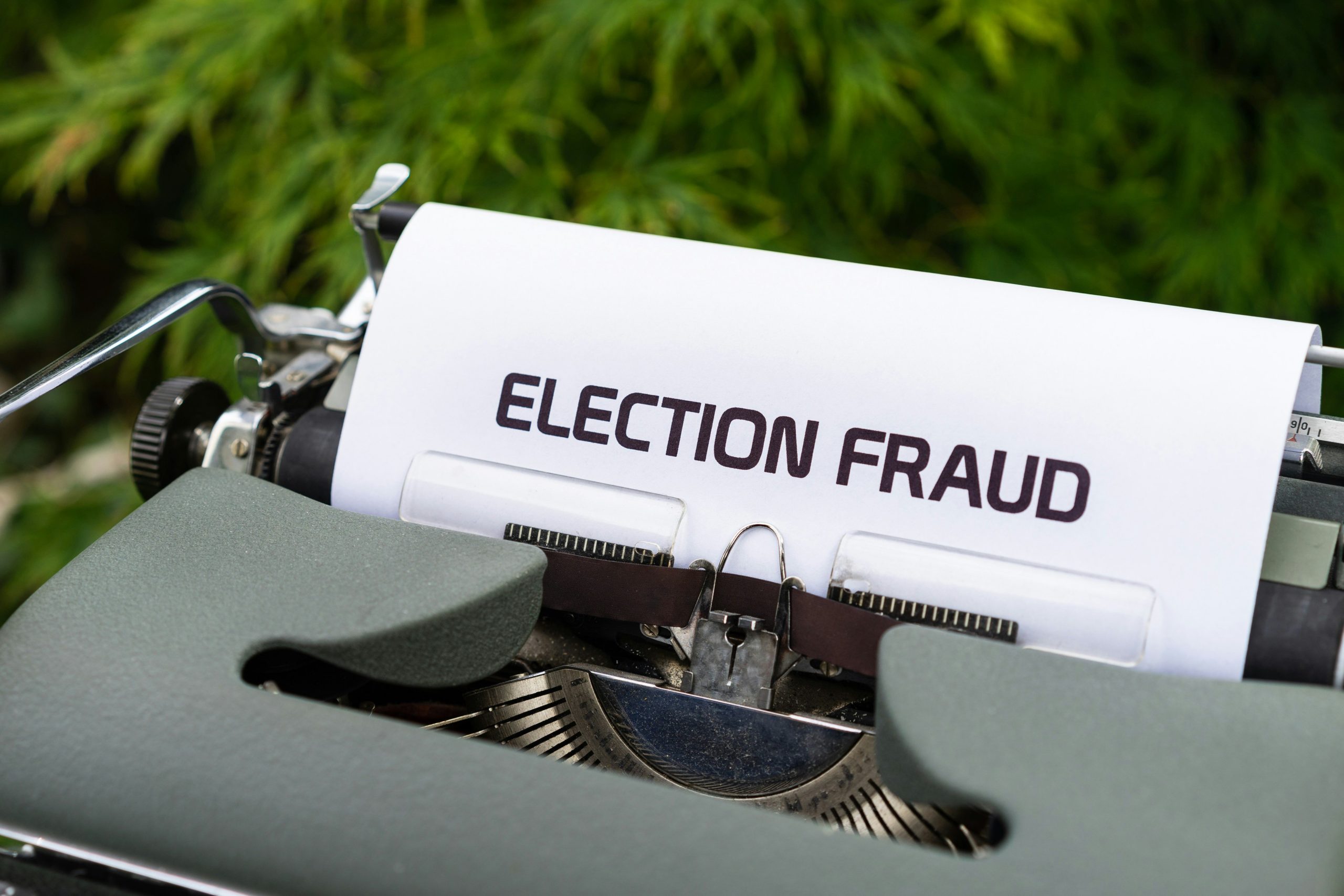 ELECTION FRAUD