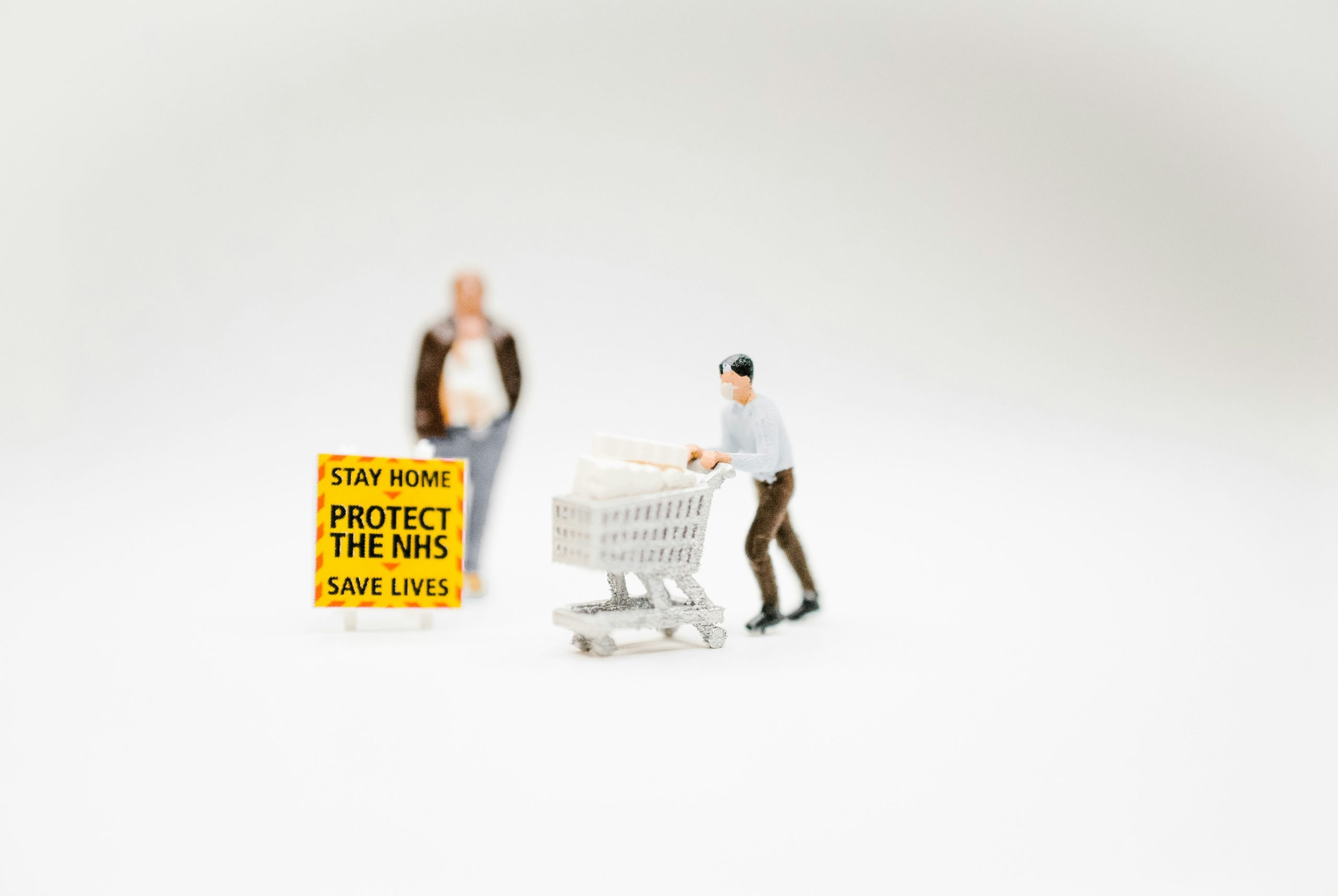 STAY HOME

PROTECT THE NHS

SAVE LIVES